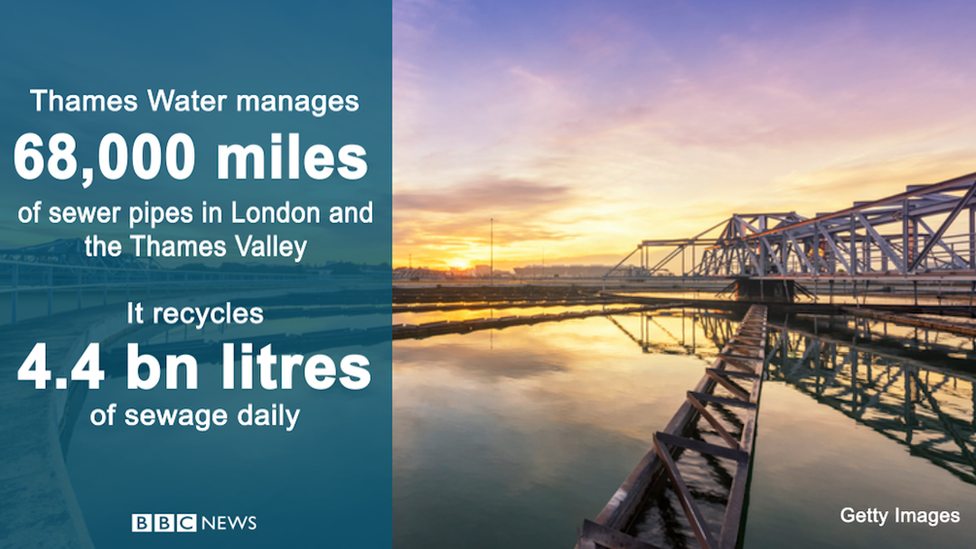 Thames Water manages
68,000 miles
of sewer pipes in London and the Thames Valley

It recycles
4.4 bn litres
of sewage daily

BBC NEWS

Getty Images