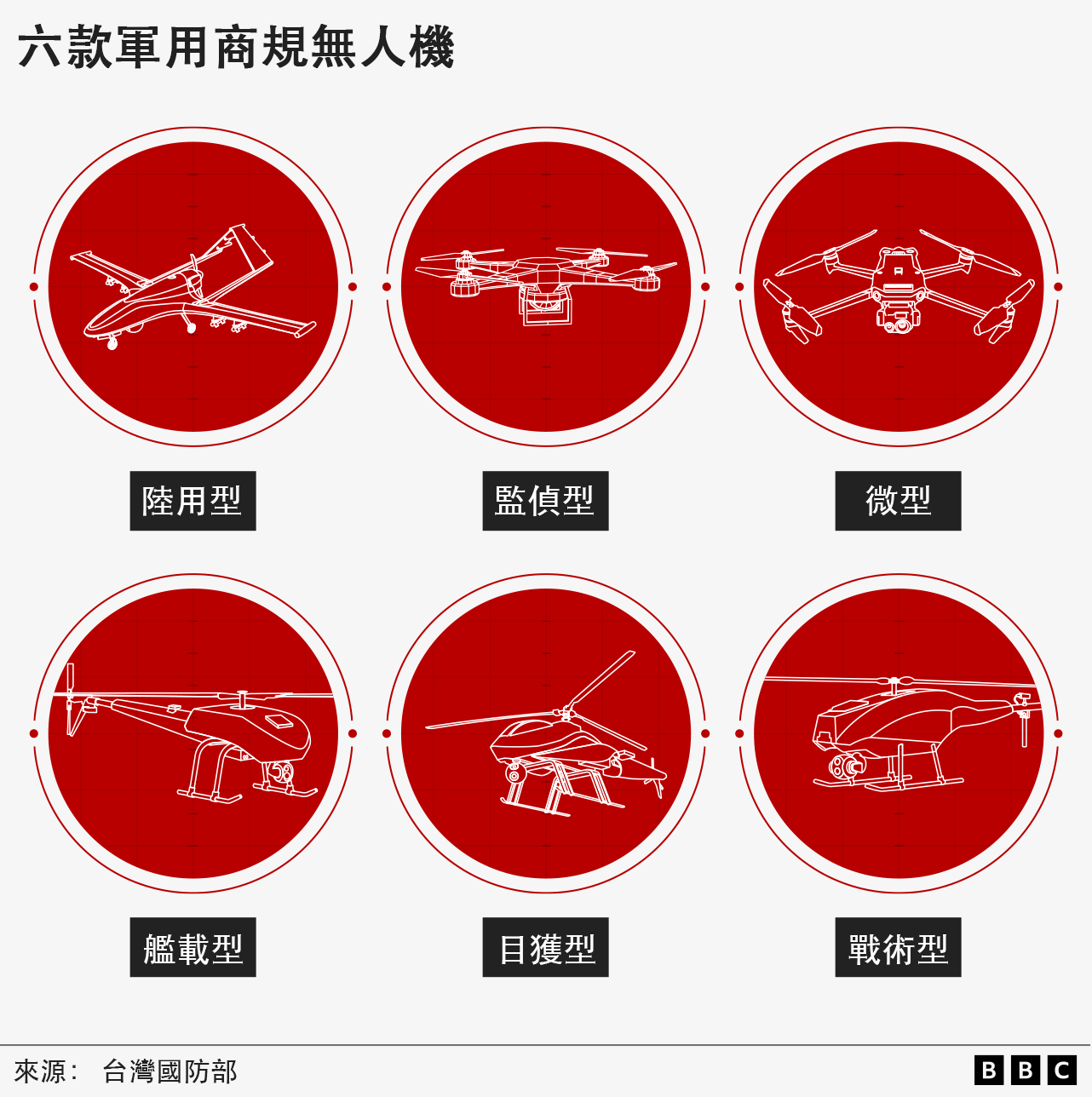 六款軍用商規無人機

陸用型

監偵型

微型

艦載型

目獲型

戰術型

來源： 台灣國防部

BBC